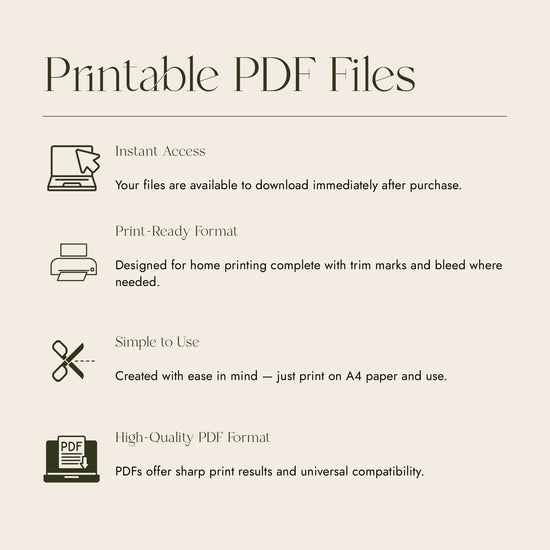 Printable PDF Files

Instant Access

Your files are available to download immediately after purchase.

Print-Ready Format

Designed for home printing complete with trim marks and bleed where needed.

Simple to Use

Created with ease in mind — just print on A4 paper and use.

PDF

High-Quality PDF Format

PDFs offer sharp print results and universal compatibility.