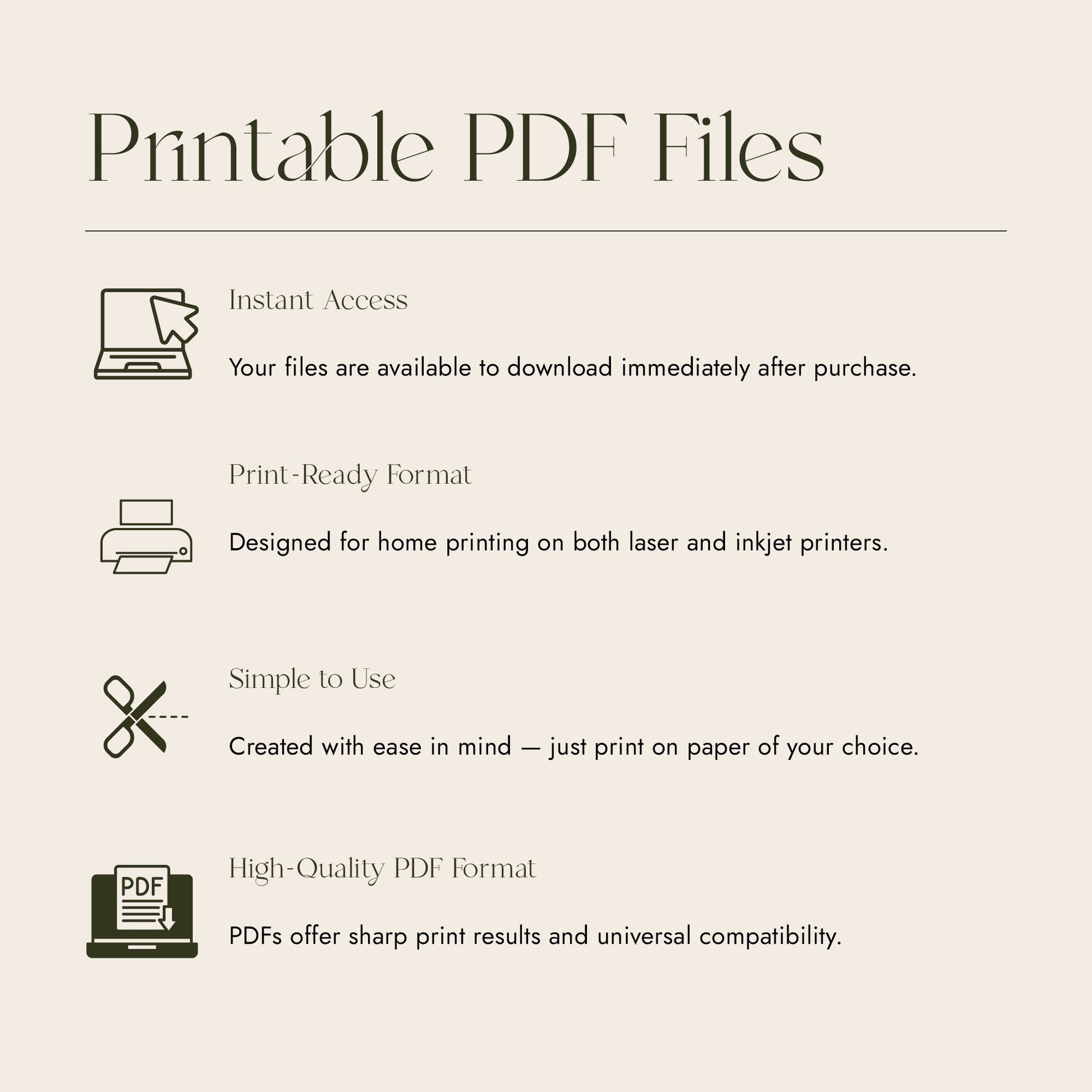 Printable PDF Files

Instant Access

Your files are available to download immediately after purchase.

Print-Ready Format

Designed for home printing on both laser and inkjet printers.

Simple to Use

Created with ease in mind — just print on paper of your choice.

PDF

High-Quality PDF Format

PDFs offer sharp print results and universal compatibility.